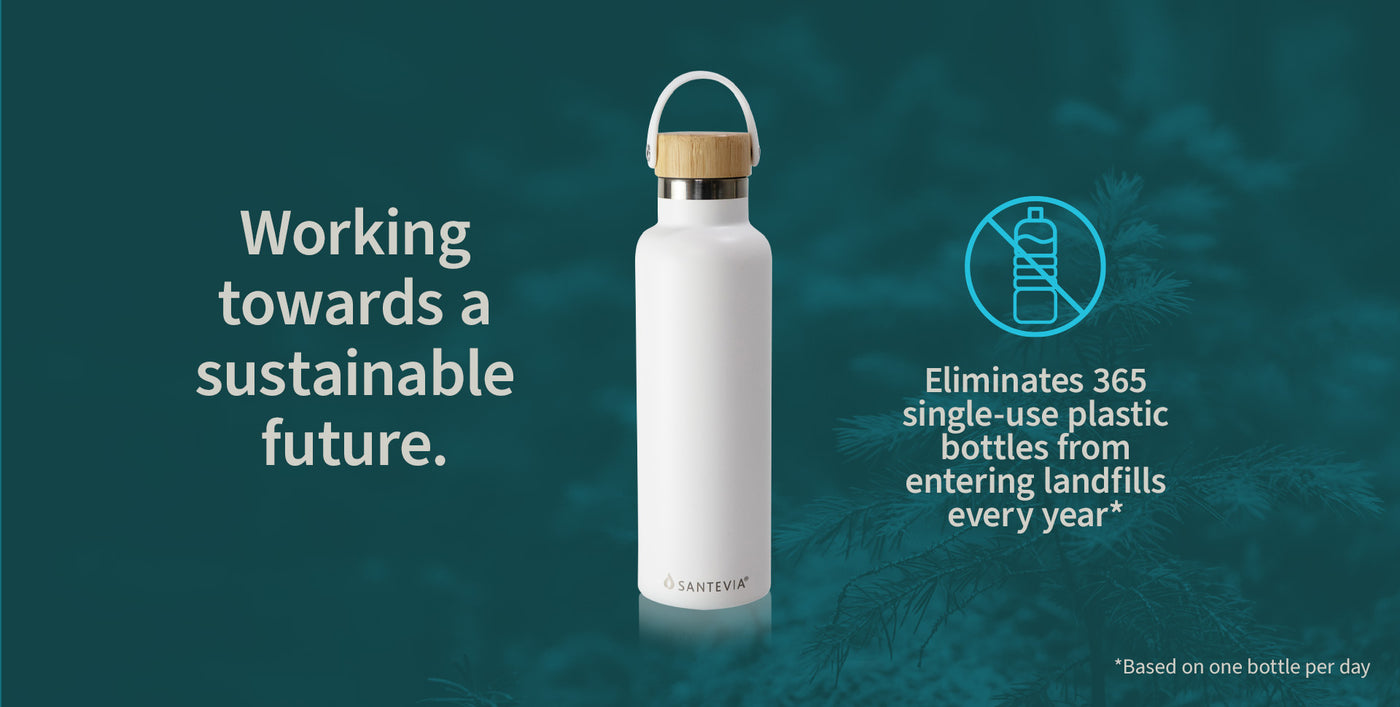 Working towards a sustainable future.

SANTEVIA®

Eliminates 365 single-use plastic bottles from entering landfills every year*

*Based on one bottle per day